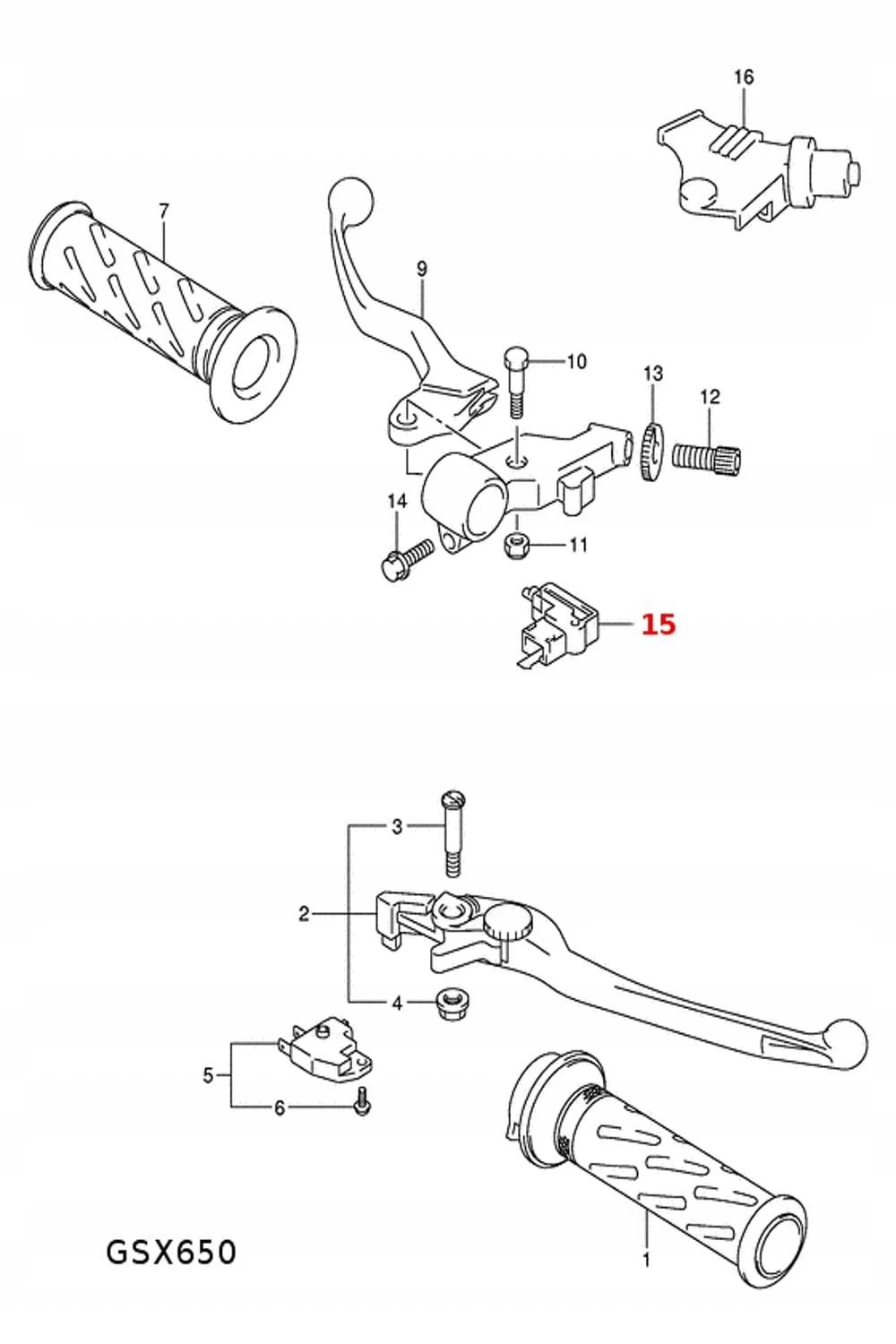 16

7

9

10

13

12

14

11

15

3

2

4

5

6

1

GSX650